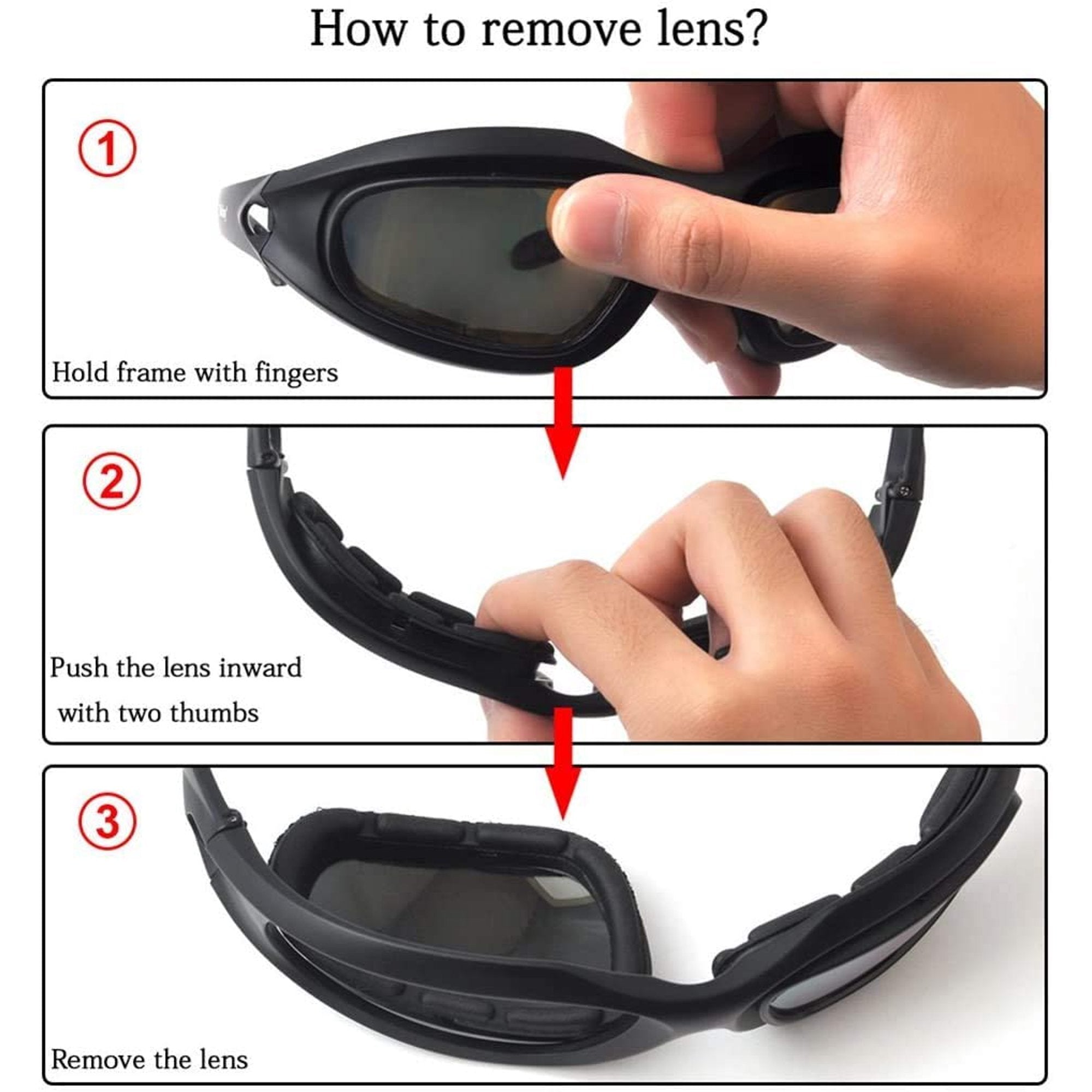 How to remove lens?

1

Hold frame with fingers

2

Push the lens inward
with two thumbs

3

Remove the lens