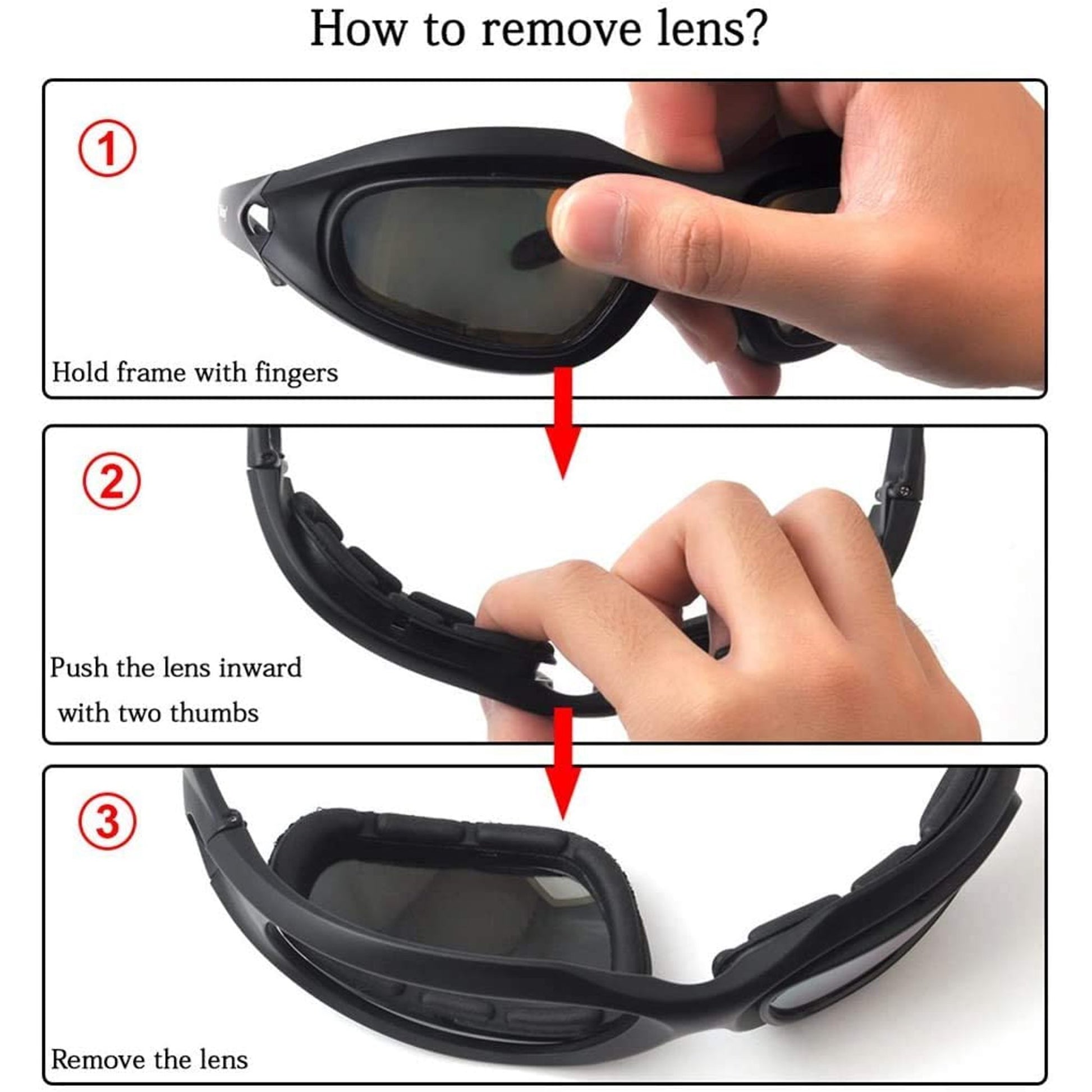 How to remove lens?

①

Hold frame with fingers

②

Push the lens inward with two thumbs

③

Remove the lens